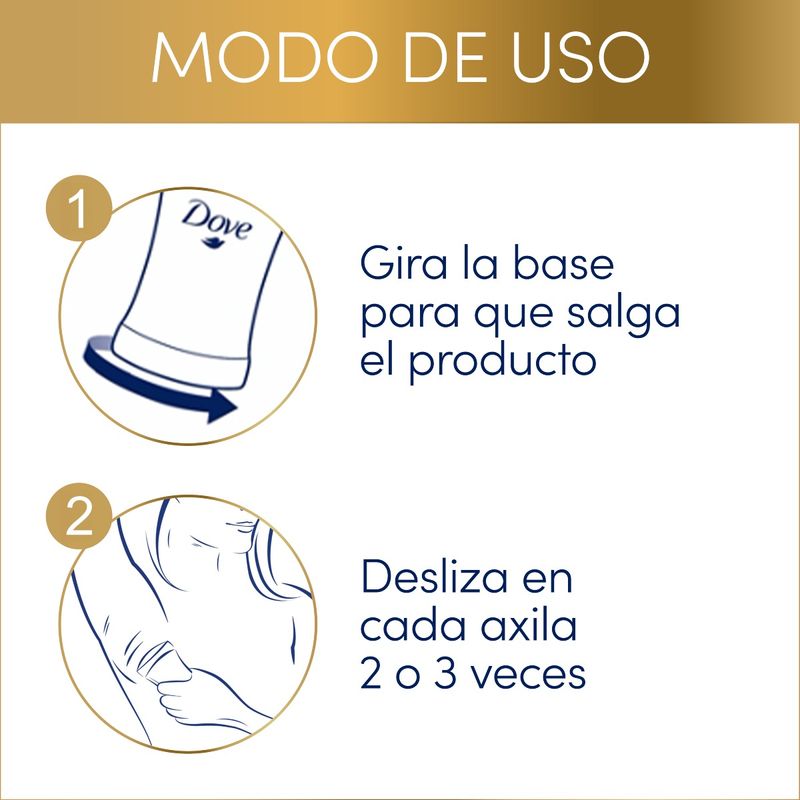 MODO DE USO

1

Dove

Gira la base para que salga el producto

2

Desliza en cada axila 2 o 3 veces