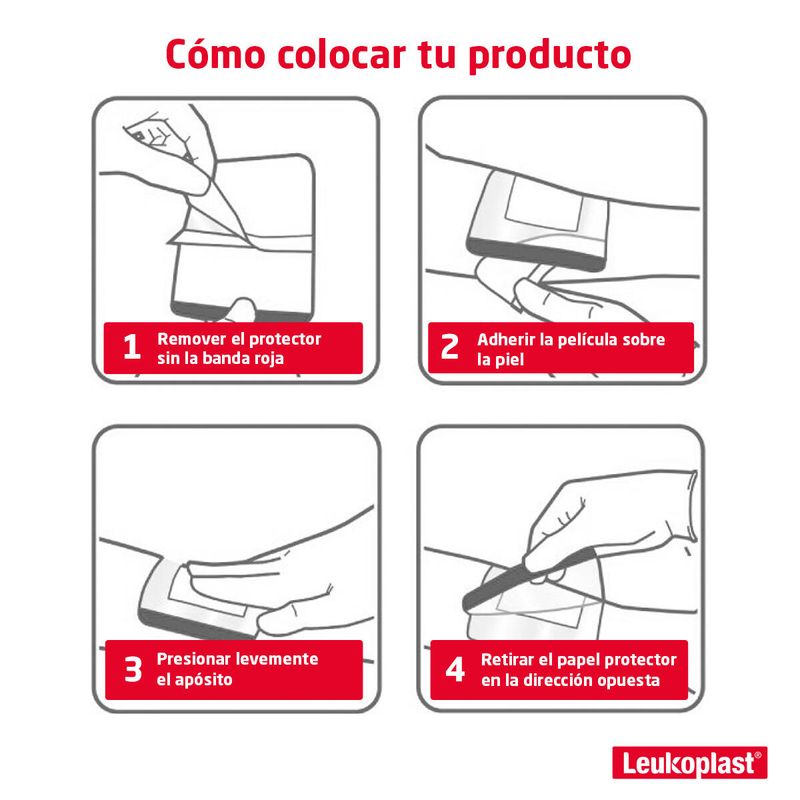 Cómo colocar tu producto

1 Remover el protector sin la banda roja

2 Adherir la película sobre la piel

3 Presionar levemente el apósito

4 Retirar el papel protector en la dirección opuesta

Leukoplast®