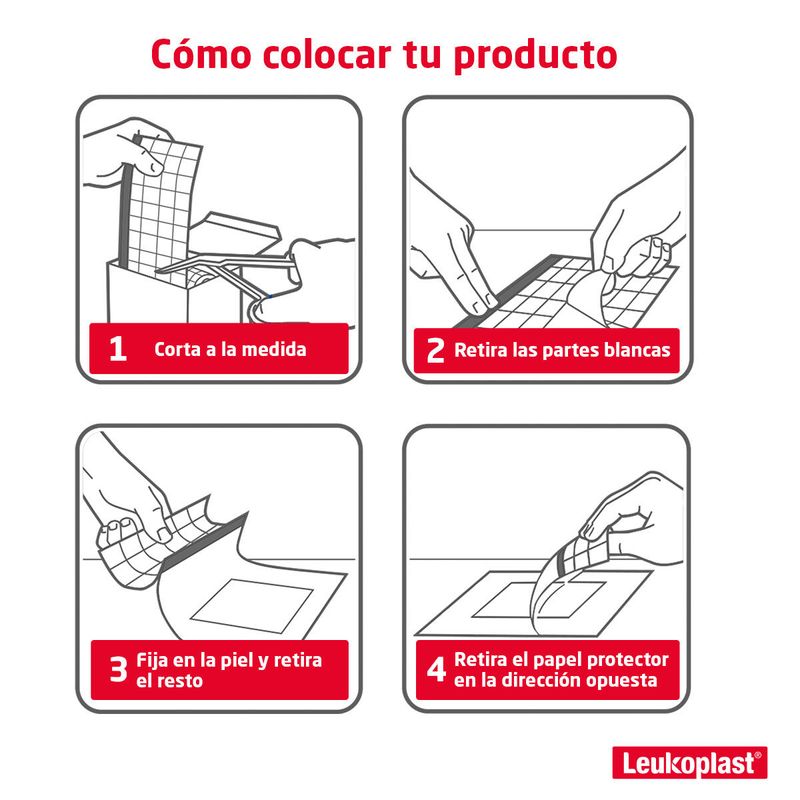 Cómo colocar tu producto

1 Corta a la medida

2 Retira las partes blancas

3 Fija en la piel y retira el resto

4 Retira el papel protector en la dirección opuesta

Leukoplast®