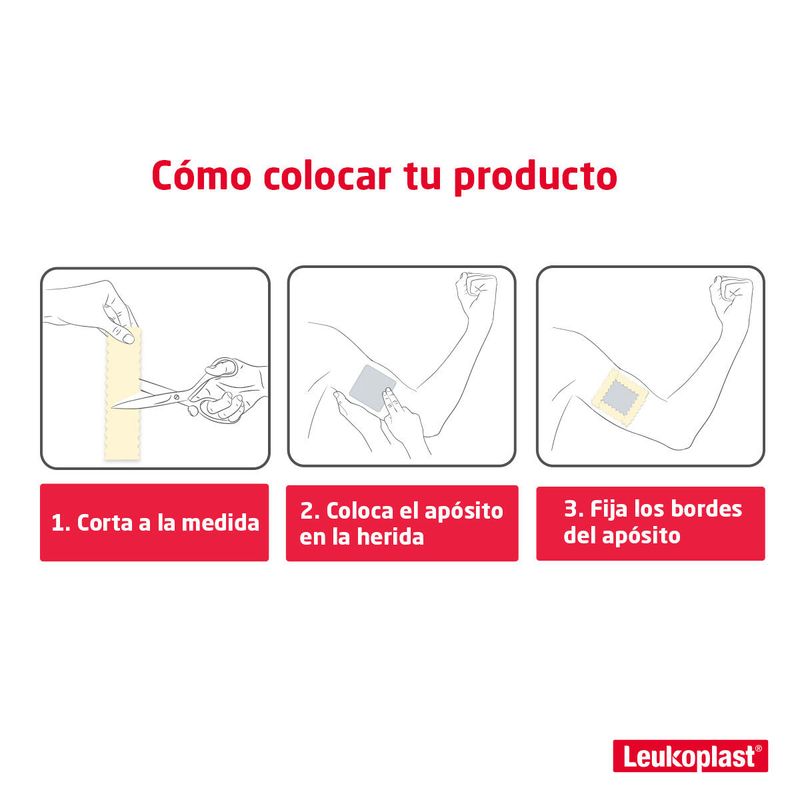 Cómo colocar tu producto

1. Corta a la medida

2. Coloca el apósito en la herida

3. Fija los bordes del apósito

Leukoplast®